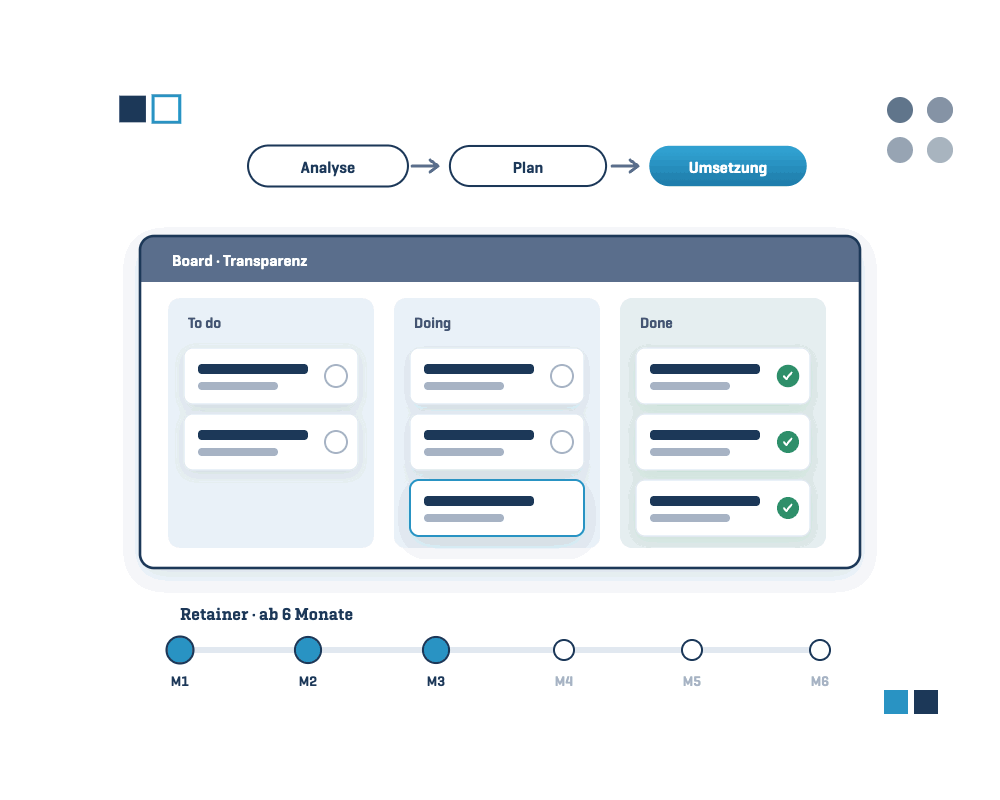 Analyse
Plan
Umsetzung

Board · Transparenz

To do

Doing

Done

Retainer · ab 6 Monate

M1
M2
M3
M4
M5
M6